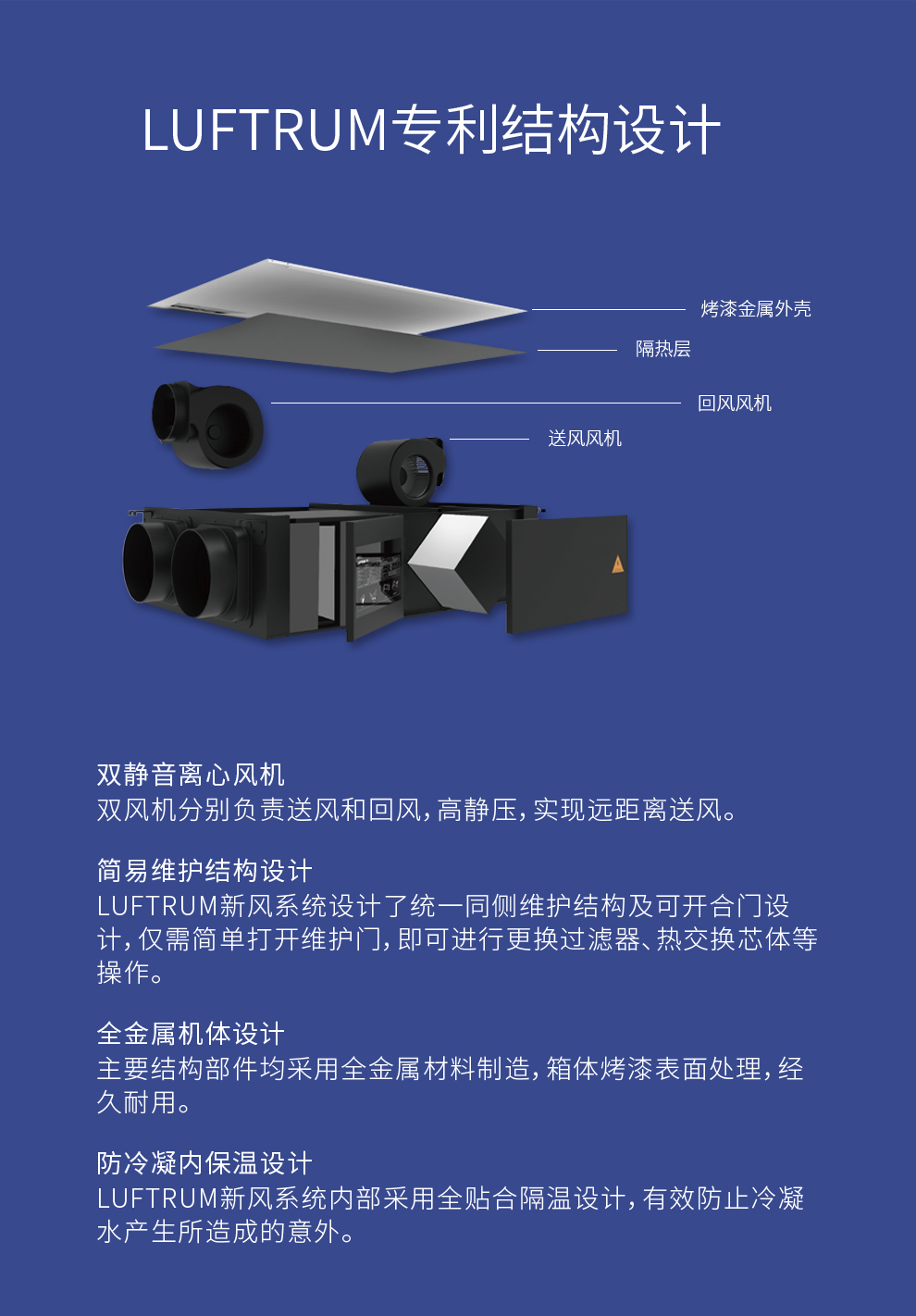 LUFTRUM专利结构设计

烤漆金属外壳

隔热层

回风风机

送风风机

双静音离心风机
双风机分别负责送风和回风，高静压，实现远距离送风。

简易维护结构设计
LUFTRUM新风系统设计了统一同侧维护结构及可开合门设计，仅需简单打开维护门，即可进行更换过滤器、热交换芯体等操作。

全金属机体设计
主要结构部件均采用全金属材料制造，箱体烤漆表面处理，经久耐用。

防冷凝内保温设计
LUFTRUM新风系统内部采用全贴合隔温设计，有效防止冷凝水产生所造成的意外。