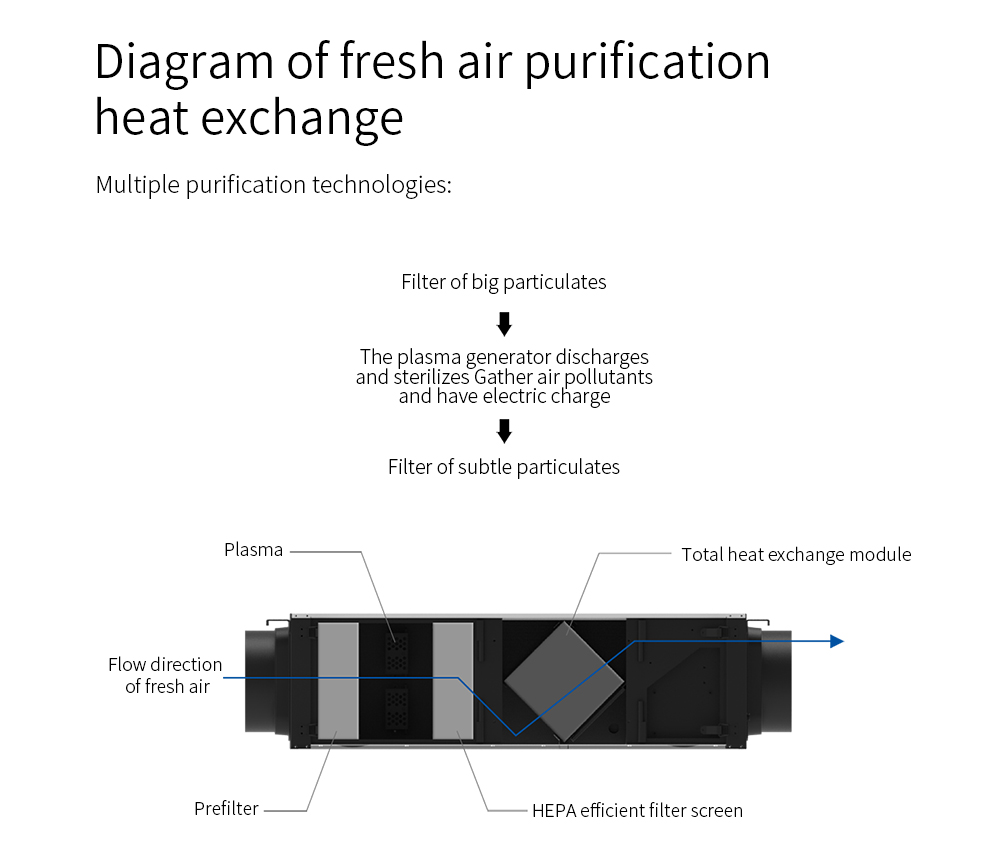 Diagram of fresh air purification heat exchange

Multiple purification technologies:

Filter of big particulates

The plasma generator discharges and sterilizes Gather air pollutants and have electric charge

Filter of subtle particulates

Plasma

Total heat exchange module

Flow direction of fresh air

Prefilter

HEPA efficient filter screen